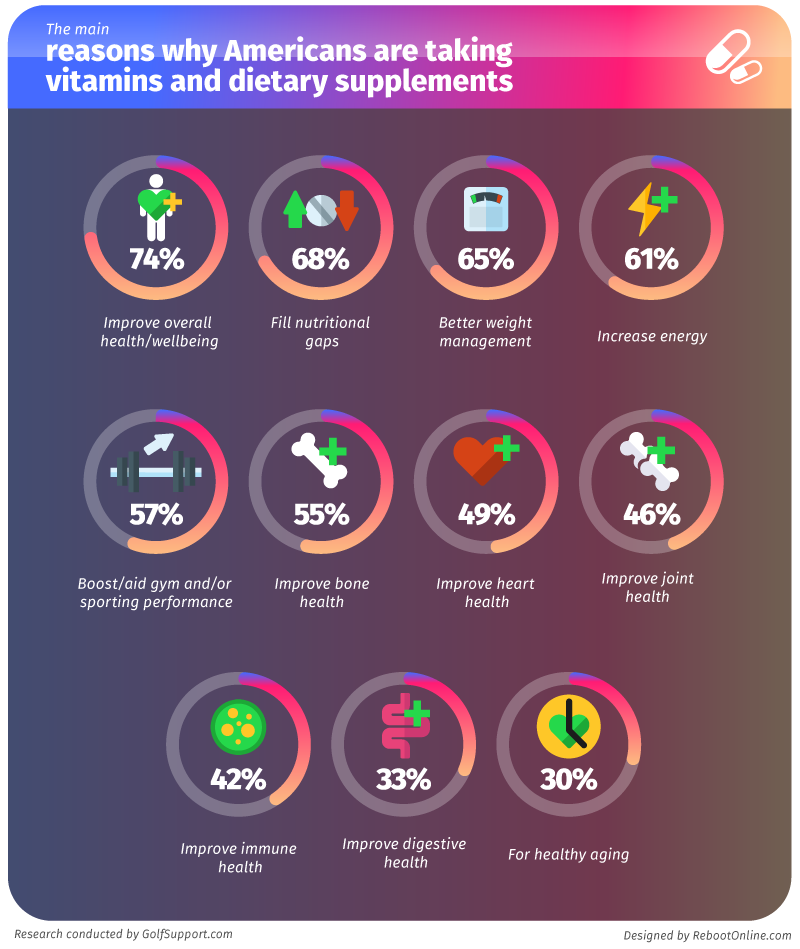 The main
reasons why Americans are taking vitamins and dietary supplements

74%
Improve overall health/wellbeing

68%
Fill nutritional gaps

65%
Better weight management

61%
Increase energy

57%
Boost/aid gym and/or sporting performance

55%
Improve bone health

49%
Improve heart health

46%
Improve joint health

42%
Improve immune health

33%
Improve digestive health

30%
For healthy aging

Research conducted by GolfSupport.com

Designed by RebootOnline.com